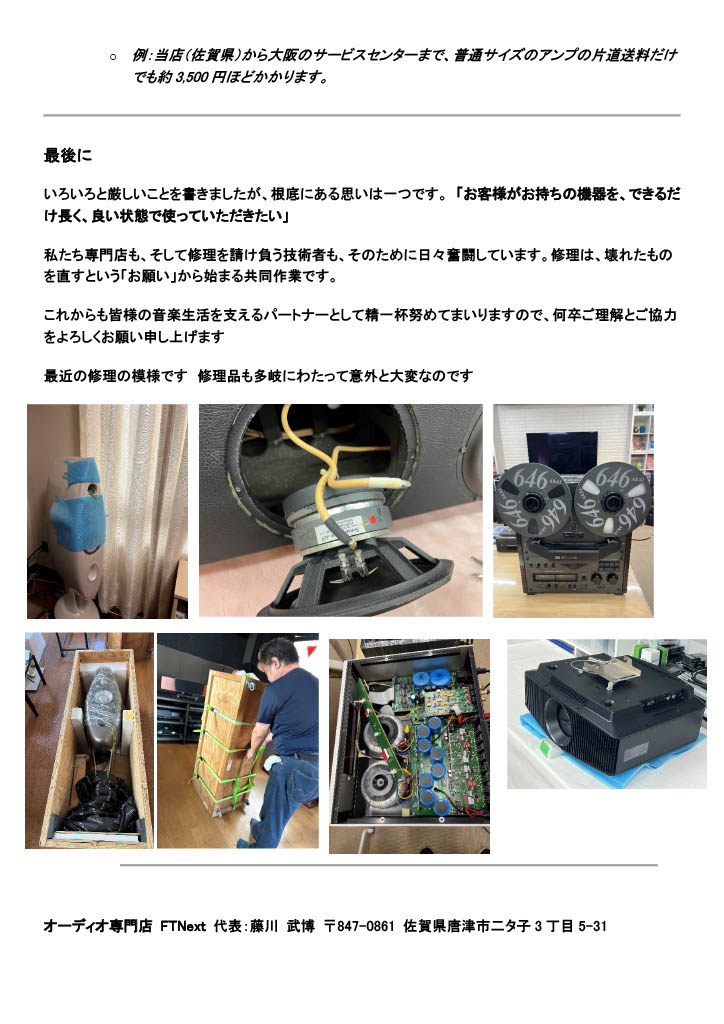 ○ 例：当店（佐賀県）から大阪のサービスセンターまで、普通サイズのアンプの片道送料だけでも約 3,500 円ほどかかります。

最後に

いろいろと厳しいことを書きましたが、根底にある思いは一つです。「お客様がお持ちの機器を、できるだけ長く、良い状態で使っていただきたい」

私たち専門店も、そして修理を請け負う技術者も、そのために日々奮闘しています。修理は、壊れたものを直すという「お願い」から始まる共同作業です。

これからも皆様の音楽生活を支えるパートナーとして精一杯努めてまいりますので、何卒ご理解とご協力をよろしくお願い申し上げます

最近の修理の模様です　修理品も多岐にわたって意外と大変なのです

646

646

オーディオ専門店 FTNext 代表：藤川 武博 〒847-0861 佐賀県唐津市二タ子 3 丁目 5-31